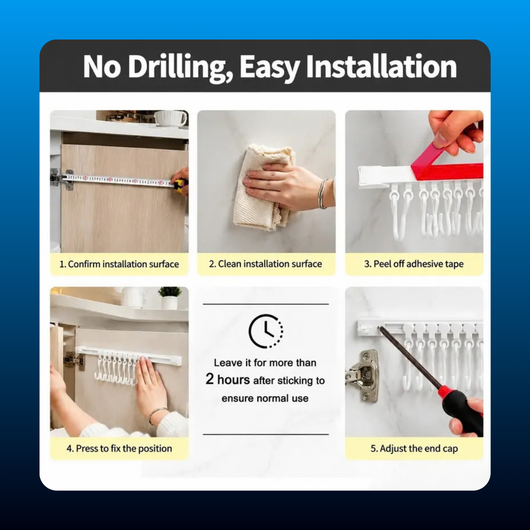 No Drilling, Easy Installation

1. Confirm installation surface

2. Clean installation surface

3. Peel off adhesive tape

4. Press to fix the position

Leave it for more than 2 hours after sticking to ensure normal use

5. Adjust the end cap