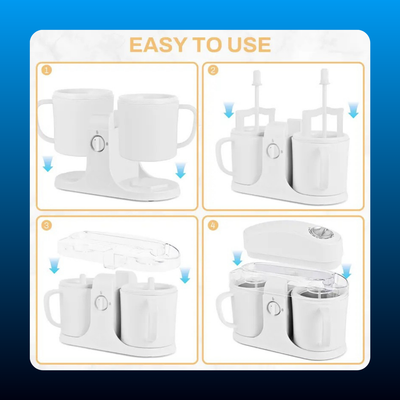 EASY TO USE

1

2

3

4