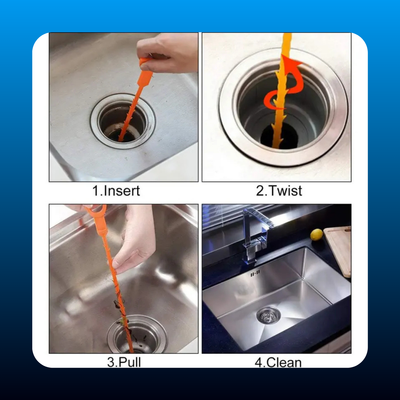 1.Insert

2.Twist

3.Pull

4.Clean