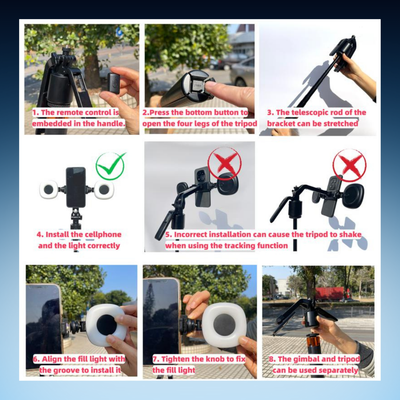 1. The remote control is embedded in the handle.

2.Press the bottom button to open the four legs of the tripod

3. The telescopic rod of the bracket can be stretched

4. Install the cellphone and the light correctly

5. Incorrect installation can cause the tripod to shake when using the tracking function

6. Align the fill light with the groove to install it

7. Tighten the knob to fix the fill light

8. The gimbal and tripod can be used separately