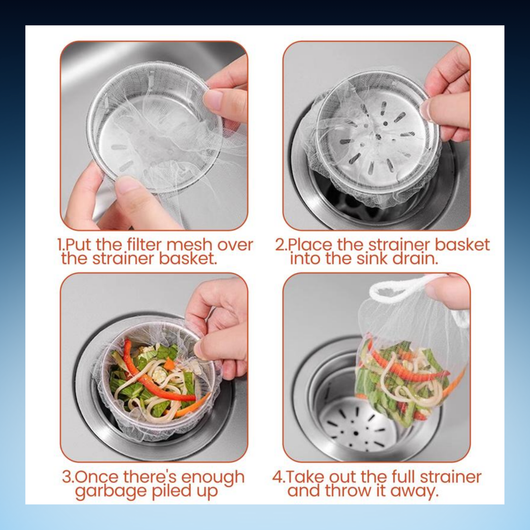 1.Put the filter mesh over the strainer basket.

2.Place the strainer basket into the sink drain.

3.Once there's enough garbage piled up

4.Take out the full strainer and throw it away.