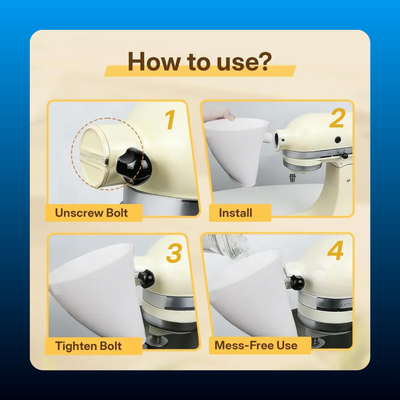 How to use?

1
Unscrew Bolt

2
Install

3
Tighten Bolt

4
Mess-Free Use