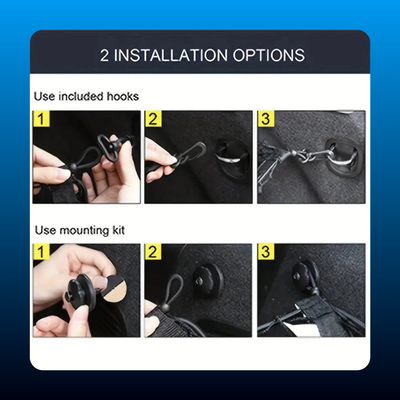 2 INSTALLATION OPTIONS

Use included hooks

1

2

3

Use mounting kit

1

2

3