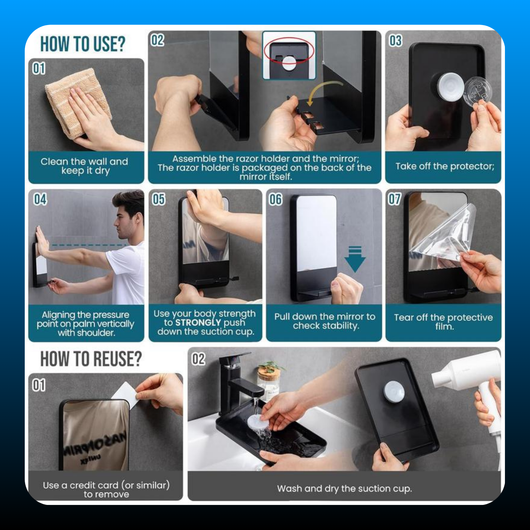 HOW TO USE?

01

Clean the wall and keep it dry

02

Assemble the razor holder and the mirror; The razor holder is packaged on the back of the mirror itself.

03

Take off the protector;

04

Aligning the pressure point on palm vertically with shoulder.

05

Use your body strength to STRONGLY push down the suction cup.

06

Pull down the mirror to check stability.

07

Tear off the protective film.

HOW TO REUSE?

01

Use a credit card (or similar) to remove

02

Wash and dry the suction cup.