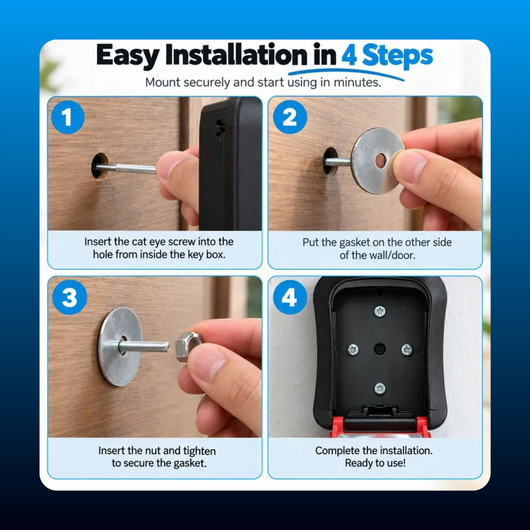 Easy Installation in 4 Steps

Mount securely and start using in minutes.

1

Insert the cat eye screw into the hole from inside the key box.

2

Put the gasket on the other side of the wall/door.

3

Insert the nut and tighten to secure the gasket.

4

Complete the installation. Ready to use!