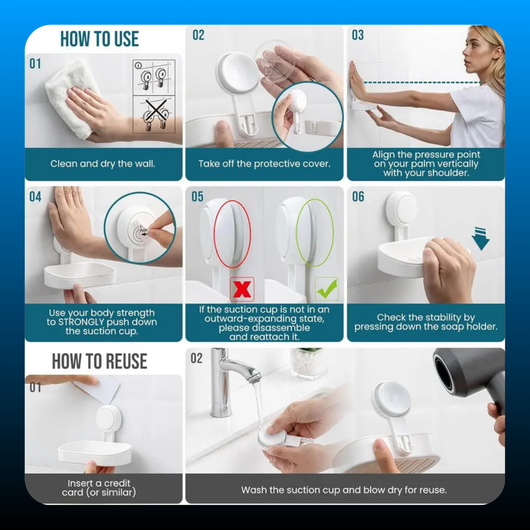 HOW TO USE

01

Clean and dry the wall.

02

Take off the protective cover.

03

Align the pressure point on your palm vertically with your shoulder.

04

PUSH

Use your body strength to STRONGLY push down the suction cup.

05

If the suction cup is not in an outward-expanding state, please disassemble and reattach it.

06

Check the stability by pressing down the soap holder.

HOW TO REUSE

01

Insert a credit card (or similar)

02

Wash the suction cup and blow dry for reuse.