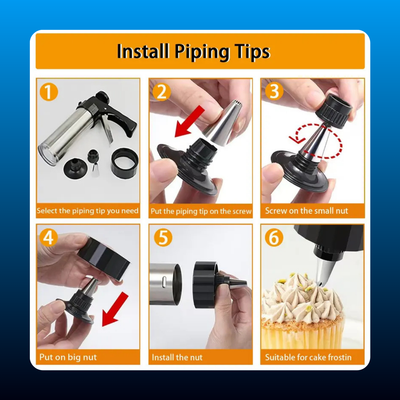 Install Piping Tips

1
Select the piping tip you need

2
Put the piping tip on the screw

3
Screw on the small nut

4
Put on big nut

5
Install the nut

6
Suitable for cake frostin