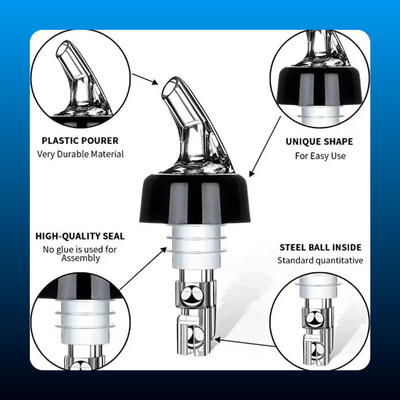 PLASTIC POURER
Very Durable Material

UNIQUE SHAPE
For Easy Use

HIGH-QUALITY SEAL
No glue is used for Assembly

STEEL BALL INSIDE
Standard quantitative