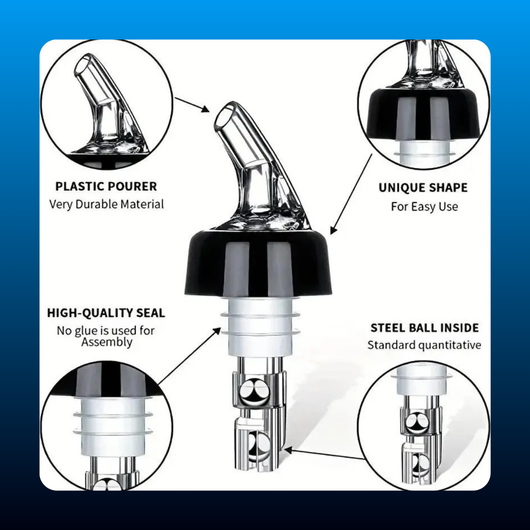 PLASTIC POURER
Very Durable Material

UNIQUE SHAPE
For Easy Use

HIGH-QUALITY SEAL
No glue is used for Assembly

STEEL BALL INSIDE
Standard quantitative