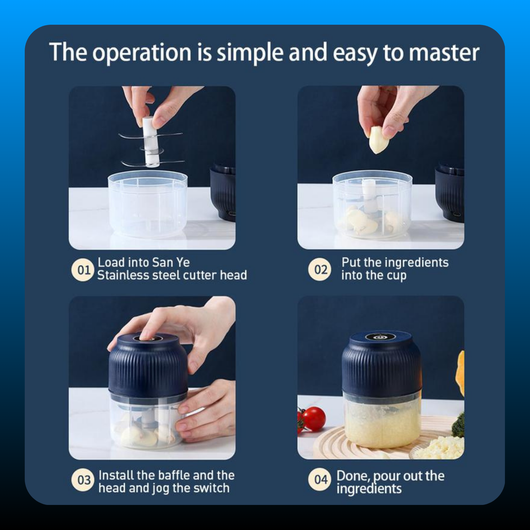 The operation is simple and easy to master

01 Load into San Ye Stainless steel cutter head

02 Put the ingredients into the cup

03 Install the baffle and the head and jog the switch

04 Done, pour out the ingredients