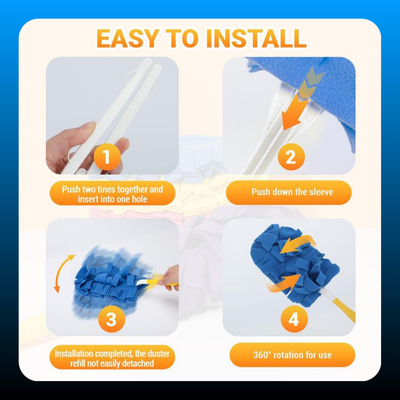 EASY TO INSTALL

1

Push two tines together and insert into one hole

2

Push down the sleeve

3

Installation completed, the duster refill not easily detached

4

360° rotation for use