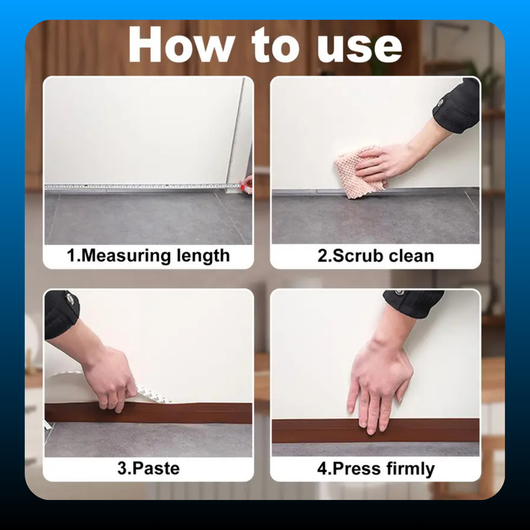 How to use

1.Measuring length

2.Scrub clean

3.Paste

4.Press firmly