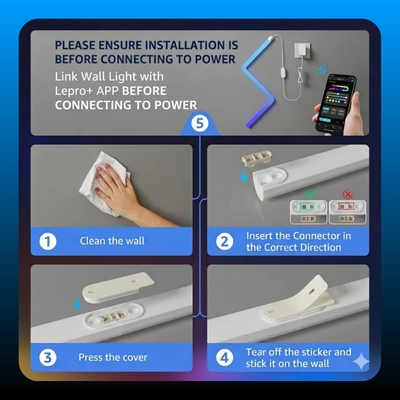 PLEASE ENSURE INSTALLATION IS BEFORE CONNECTING TO POWER

Link Wall Light with Lepro+ APP BEFORE CONNECTING TO POWER

5

1 Clean the wall

2 Insert the Connector in the Correct Direction

3 Press the cover

4 Tear off the sticker and stick it on the wall