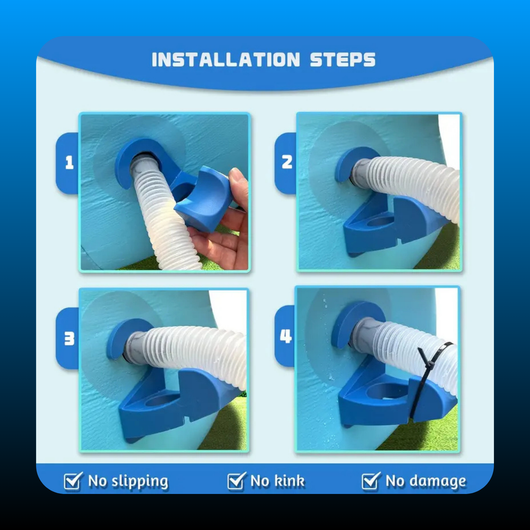 INSTALLATION STEPS

1

2

3

4

No slipping No kink No damage