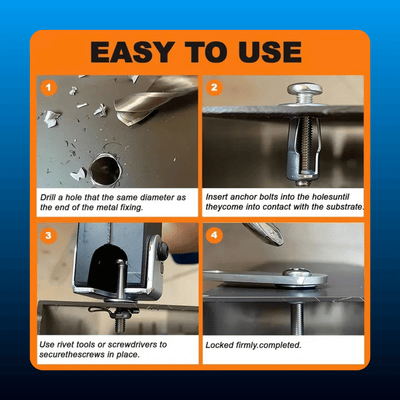 EASY TO USE

1

Drill a hole that the same diameter as the end of the metal fixing.

2

Insert anchor bolts into the holesuntil theycome into contact with the substrate.

3

Use rivet tools or screwdrivers to securethescrews in place.

4

Locked firmly.completed.