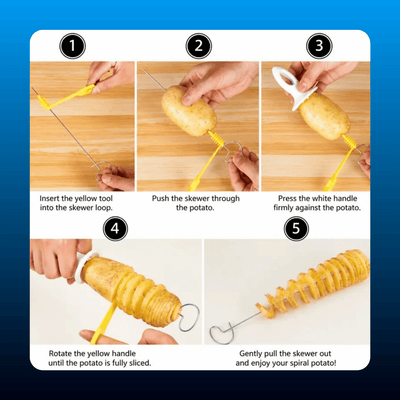 1

Insert the yellow tool into the skewer loop.

2

Push the skewer through the potato.

3

Press the white handle firmly against the potato.

4

Rotate the yellow handle until the potato is fully sliced.

5

Gently pull the skewer out and enjoy your spiral potato!