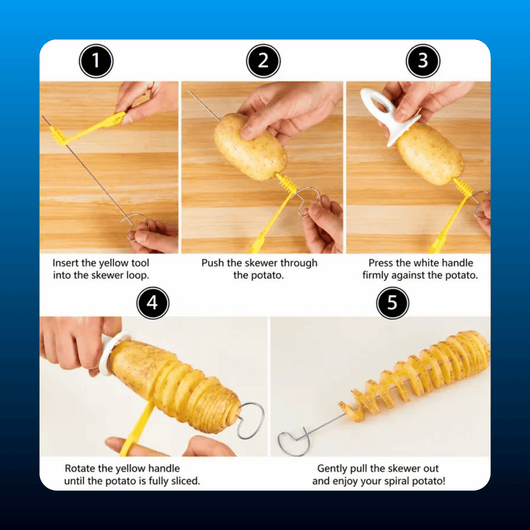 1

Insert the yellow tool into the skewer loop.

2

Push the skewer through the potato.

3

Press the white handle firmly against the potato.

4

Rotate the yellow handle until the potato is fully sliced.

5

Gently pull the skewer out and enjoy your spiral potato!