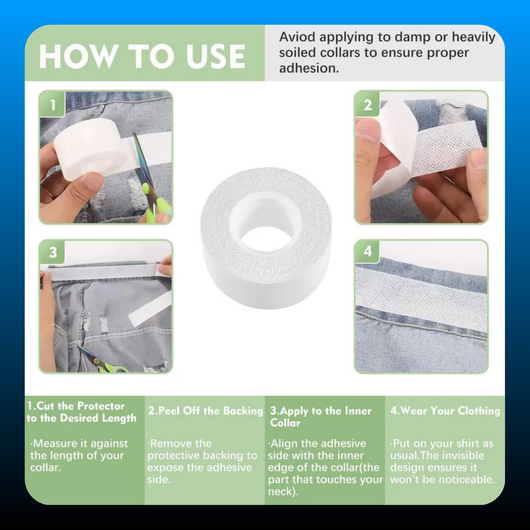 HOW TO USE

Aviod applying to damp or heavily soiled collars to ensure proper adhesion.

1

2

3

4

1.Cut the Protector to the Desired Length

·Measure it against the length of your collar.

2.Peel Off the Backing

·Remove the protective backing to expose the adhesive side.

3.Apply to the Inner Collar

·Align the adhesive side with the inner edge of the collar(the part that touches your neck).

4.Wear Your Clothing

·Put on your shirt as usual.The invisible design ensures it won't be noticeable.