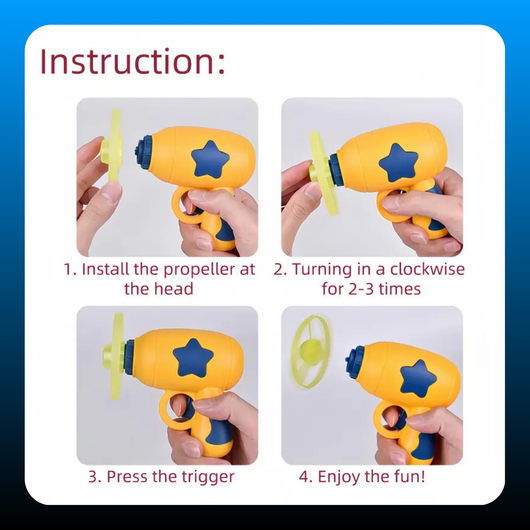 Instruction:

1. Install the propeller at the head

2. Turning in a clockwise for 2-3 times

3. Press the trigger

4. Enjoy the fun!