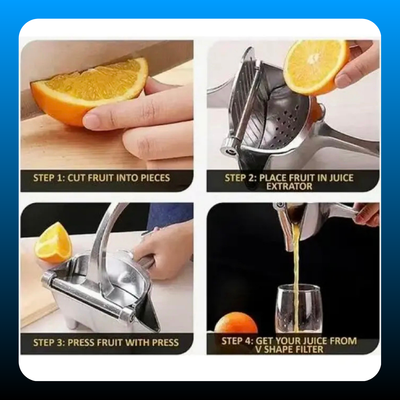 STEP 1: CUT FRUIT INTO PIECES

STEP 2: PLACE FRUIT IN JUICE EXTRATOR

STEP 3: PRESS FRUIT WITH PRESS

STEP 4: GET YOUR JUICE FROM V SHAPE FILTER