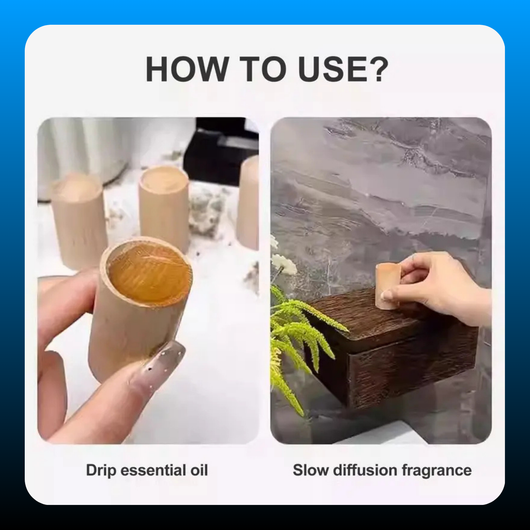 HOW TO USE?

Drip essential oil

Slow diffusion fragrance