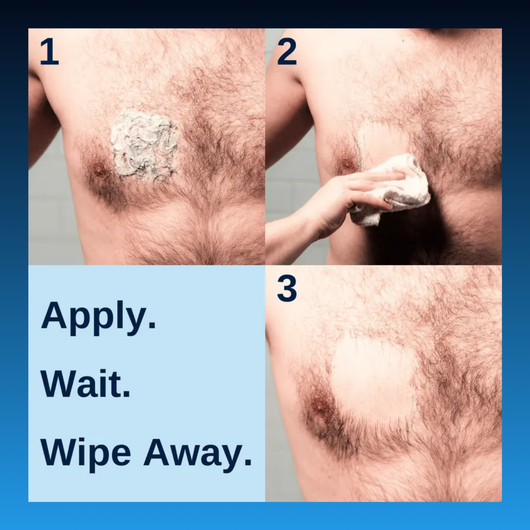 1

2

Apply.

Wait.

Wipe Away.

3