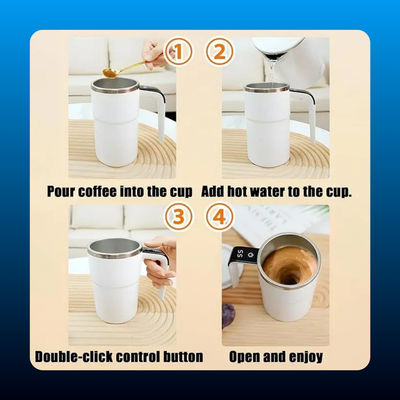 1

2

Pour coffee into the cup

Add hot water to the cup.

3

4

55

Double-click control button

Open and enjoy