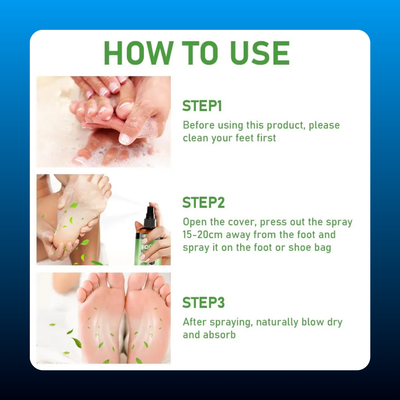 HOW TO USE

STEP1

Before using this product, please clean your feet first

STEP2

Open the cover, press out the spray 15-20cm away from the foot and spray it on the foot or shoe bag

STEP3

After spraying, naturally blow dry and absorb