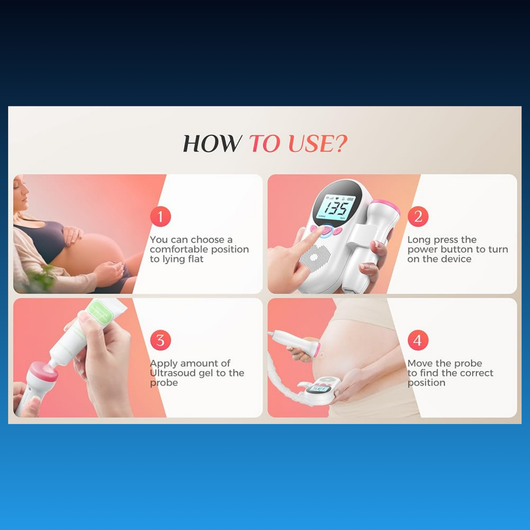 HOW TO USE?

1
You can choose a comfortable position to lying flat

135

2
Long press the power button to turn on the device

3
Apply amount of Ultrasoud gel to the probe

4
Move the probe to find the correct position