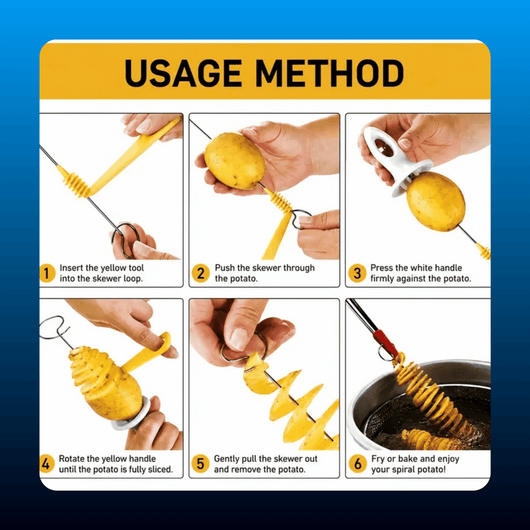 USAGE METHOD

1 Insert the yellow tool into the skewer loop.

2 Push the skewer through the potato.

3 Press the white handle firmly against the potato.

4 Rotate the yellow handle until the potato is fully sliced.

5 Gently pull the skewer out and remove the potato.

6 Fry or bake and enjoy your spiral potato!