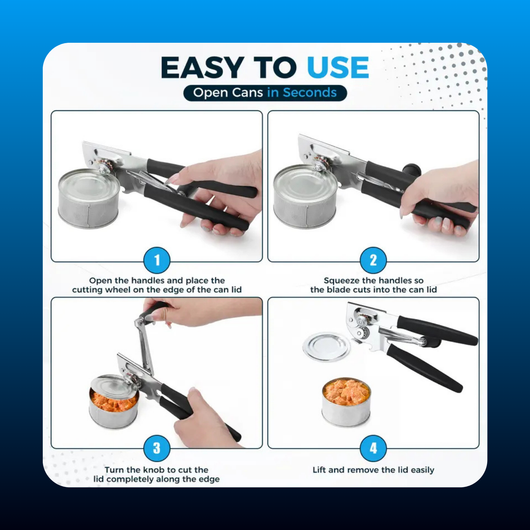 EASY TO USE

Open Cans in Seconds

1

Open the handles and place the cutting wheel on the edge of the can lid

2

Squeeze the handles so the blade cuts into the can lid

3

Turn the knob to cut the lid completely along the edge

4

Lift and remove the lid easily