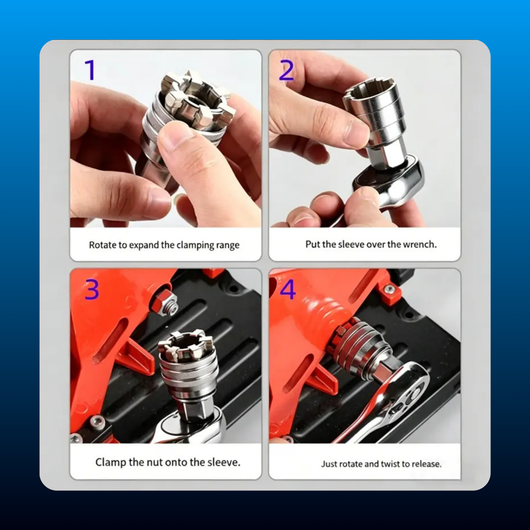 1

Rotate to expand the clamping range

2

Put the sleeve over the wrench.

3

Clamp the nut onto the sleeve.

4

Just rotate and twist to release.