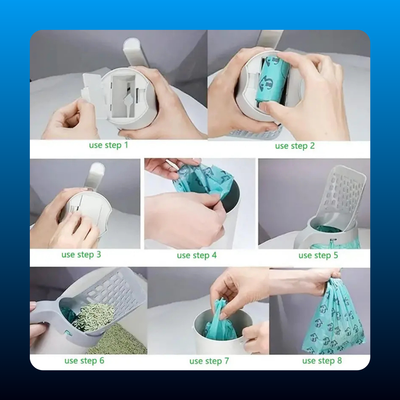 use step 1

use step 2

use step 3

use step 4

use step 5

use step 6

use step 7

use step 8