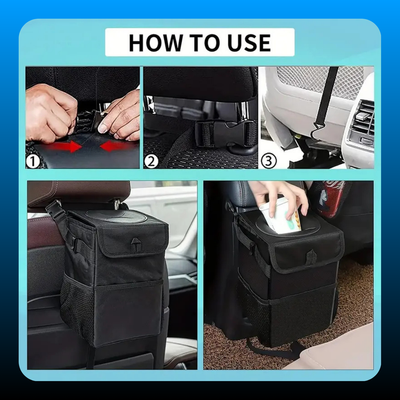 HOW TO USE

①

②

③