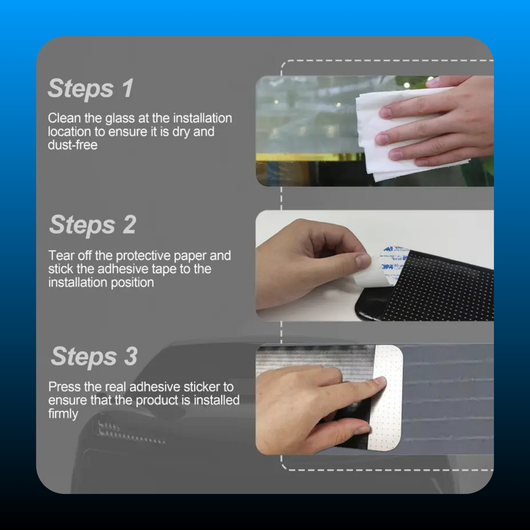 Steps 1

Clean the glass at the installation location to ensure it is dry and dust-free

Steps 2

Tear off the protective paper and stick the adhesive tape to the installation position

Steps 3

Press the real adhesive sticker to ensure that the product is installed firmly