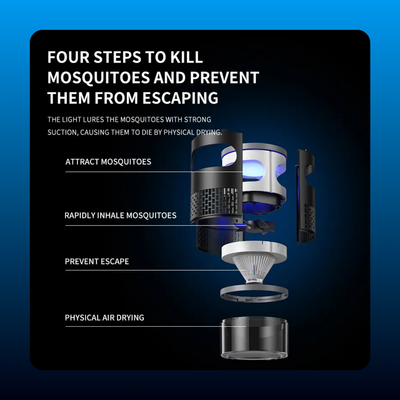 FOUR STEPS TO KILL MOSQUITOES AND PREVENT THEM FROM ESCAPING

THE LIGHT LURES THE MOSQUITOES WITH STRONG SUCTION, CAUSING THEM TO DIE BY PHYSICAL DRYING.

ATTRACT MOSQUITOES

RAPIDLY INHALE MOSQUITOES

PREVENT ESCAPE

PHYSICAL AIR DRYING