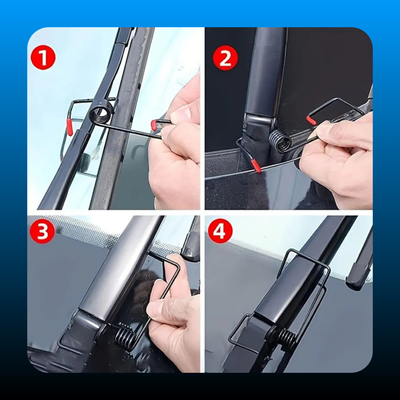 1

2

3

4