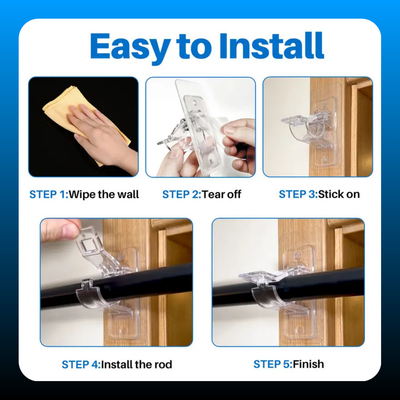 Easy to Install

STEP 1:Wipe the wall

STEP 2:Tear off

STEP 3:Stick on

STEP 4:Install the rod

STEP 5:Finish