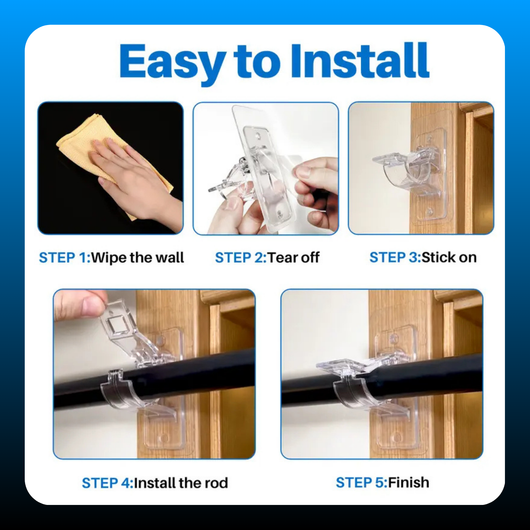 Easy to Install

STEP 1:Wipe the wall

STEP 2:Tear off

STEP 3:Stick on

STEP 4:Install the rod

STEP 5:Finish