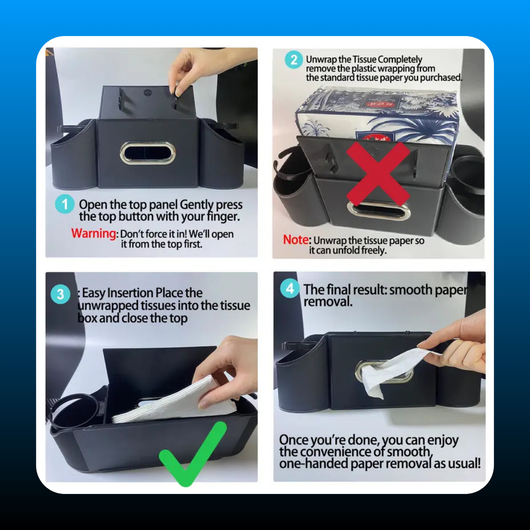 1 Open the top panel Gently press the top button with your finger.

Warning: Don't force it in! We'll open it from the top first.

2 Unwrap the Tissue Completely remove the plastic wrapping from the standard tissue paper you purchased.

Note: Unwrap the tissue paper so it can unfold freely.

3 : Easy Insertion Place the unwrapped tissues into the tissue box and close the top

4 The final result: smooth paper removal.

Once you're done, you can enjoy the convenience of smooth, one-handed paper removal as usual!