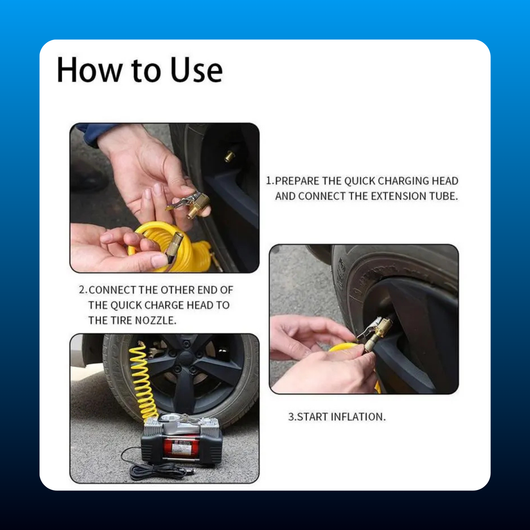 How to Use

1.PREPARE THE QUICK CHARGING HEAD AND CONNECT THE EXTENSION TUBE.

2.CONNECT THE OTHER END OF THE QUICK CHARGE HEAD TO THE TIRE NOZZLE.

3.START INFLATION.