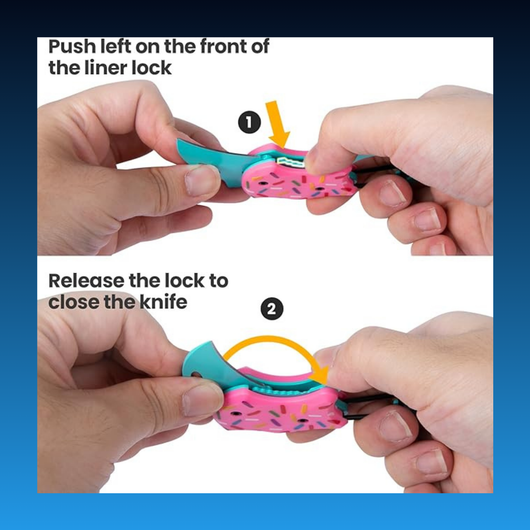 Push left on the front of the liner lock

1

Release the lock to close the knife

2