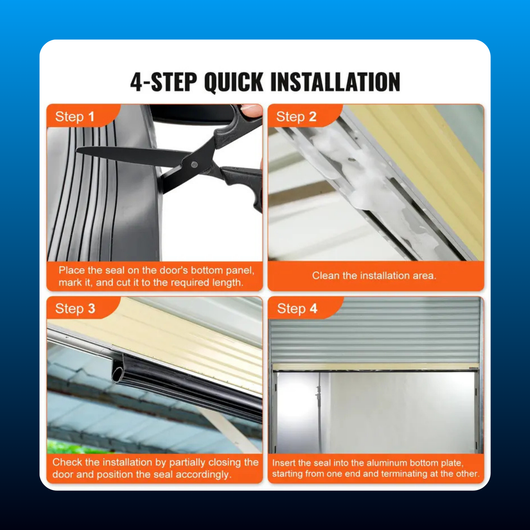 4-STEP QUICK INSTALLATION

Step 1

Place the seal on the door's bottom panel, mark it, and cut it to the required length.

Step 2

Clean the installation area.

Step 3

Check the installation by partially closing the door and position the seal accordingly.

Step 4

Insert the seal into the aluminum bottom plate, starting from one end and terminating at the other.