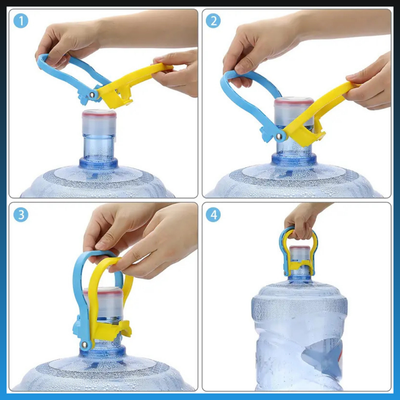 1
2
3
4