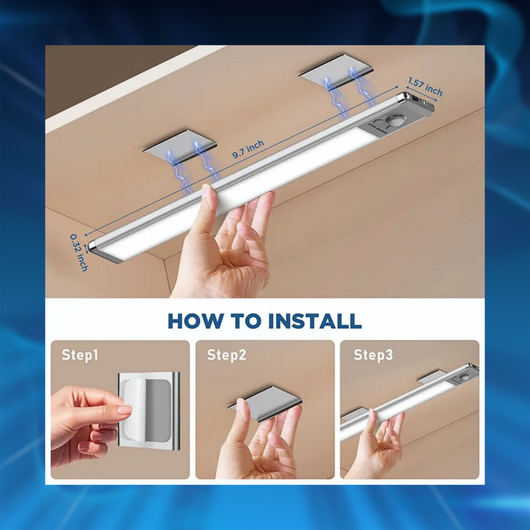 1.57 inch

9.7 inch

0.32 inch

HOW TO INSTALL

Step1

Step2

Step3