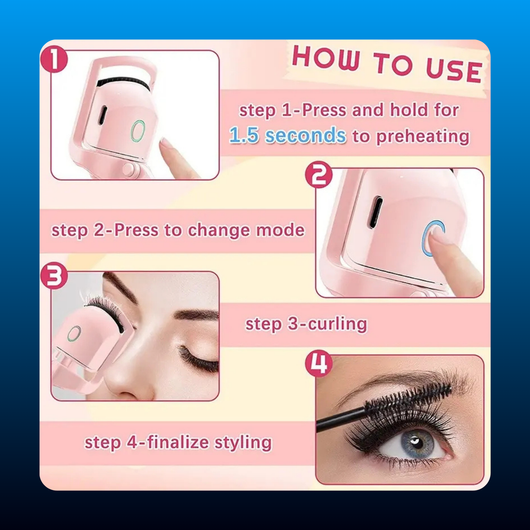 1

HOW TO USE

step 1-Press and hold for 1.5 seconds to preheating

2

step 2-Press to change mode

3

step 3-curling

4

step 4-finalize styling