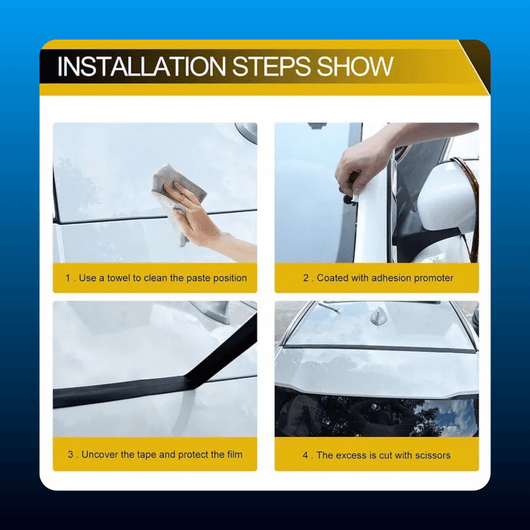 INSTALLATION STEPS SHOW

1 . Use a towel to clean the paste position

2 . Coated with adhesion promoter

3 . Uncover the tape and protect the film

4 . The excess is cut with scissors