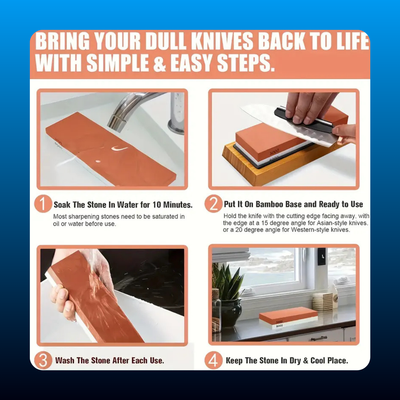 BRING YOUR DULL KNIVES BACK TO LIFE WITH SIMPLE & EASY STEPS.

1 Soak The Stone In Water for 10 Minutes.
Most sharpening stones need to be saturated in oil or water before use.

2 Put It On Bamboo Base and Ready to Use
Hold the knife with the cutting edge facing away, with the edge at a 15 degree angle for Asian-style knives, or a 20 degree angle for Western-style knives.

3 Wash The Stone After Each Use.

4 Keep The Stone In Dry & Cool Place.