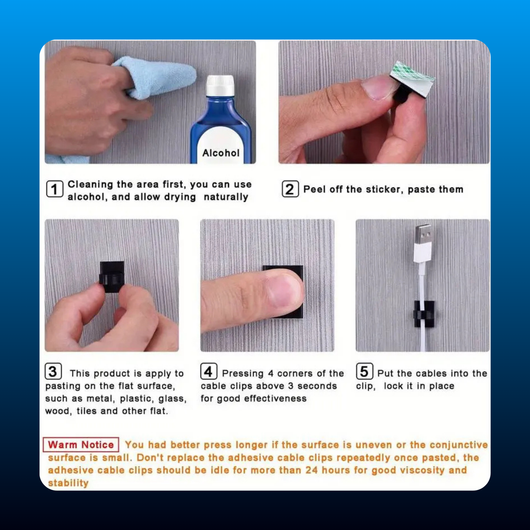 Alcohol

1 Cleaning the area first, you can use alcohol, and allow drying naturally

2 Peel off the sticker, paste them

3 This product is apply to pasting on the flat surface, such as metal, plastic, glass, wood, tiles and other flat.

4 Pressing 4 corners of the cable clips above 3 seconds for good effectiveness

5 Put the cables into the clip, lock it in place

Warm Notice You had better press longer if the surface is uneven or the conjunctive surface is small. Don't replace the adhesive cable clips repeatedly once pasted, the adhesive cable clips should be idle for more than 24 hours for good viscosity and stability