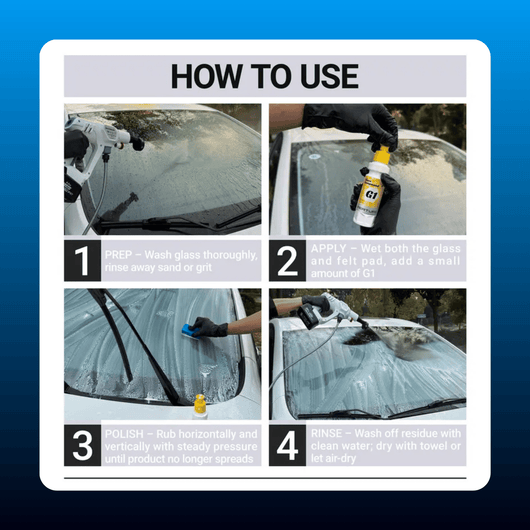 HOW TO USE

G1

1 PREP – Wash glass thoroughly, rinse away sand or grit

2 APPLY – Wet both the glass and felt pad, add a small amount of G1

3 POLISH – Rub horizontally and vertically with steady pressure until product no longer spreads

4 RINSE – Wash off residue with clean water; dry with towel or let air-dry